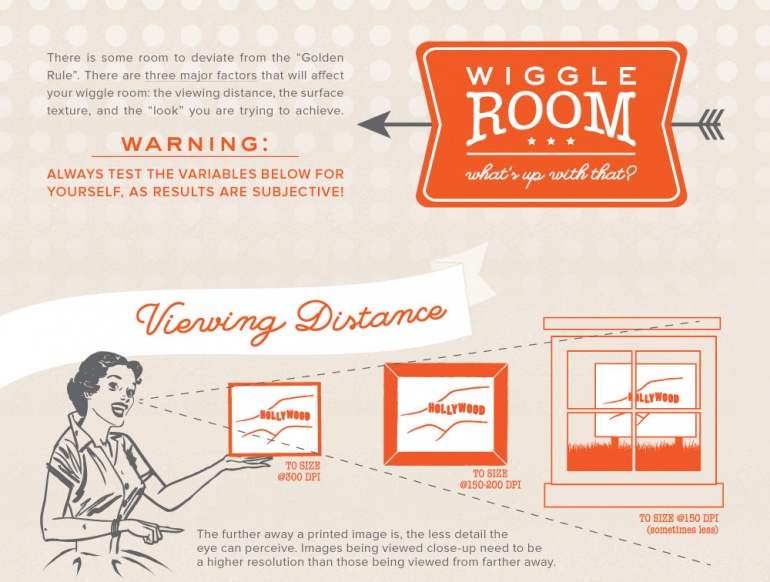 There is some room to deviate from the "Golden Rule". There are three major factors that will affect your wiggle room: the viewing distance, the surface texture, and the "look" you are trying to achieve.

WARNING:

ALWAYS TEST THE VARIABLES BELOW FOR YOURSELF, AS RESULTS ARE SUBJECTIVE!

WIGGLE ROOM

what's up with that?

Viewing Distance

HOLLYWOOD

TO SIZE @300 DPI

HOLLYWOOD

TO SIZE @150-200 DPI

HOLLYWOOD

TO SIZE @150 DPI (sometimes less)

The further away a printed image is, the less detail the eye can perceive. Images being viewed close-up need to be a higher resolution than those being viewed from farther away.