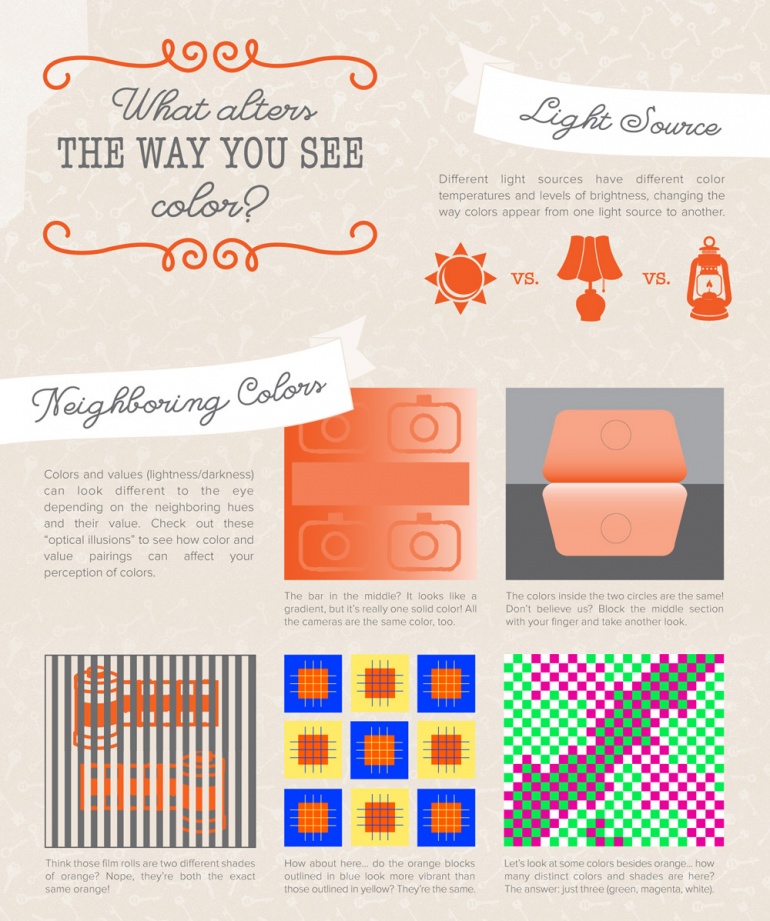 What alters
THE WAY YOU SEE
color?

Light Source

Different light sources have different color temperatures and levels of brightness, changing the way colors appear from one light source to another.

VS. VS.

Neighboring Colors

Colors and values (lightness/darkness) can look different to the eye depending on the neighboring hues and their value. Check out these "optical illusions" to see how color and value pairings can affect your perception of colors.

The bar in the middle? It looks like a gradient, but it's really one solid color! All the cameras are the same color, too.

The colors inside the two circles are the same! Don't believe us? Block the middle section with your finger and take another look.

Think those film rolls are two different shades of orange? Nope, they're both the exact same orange!

How about here... do the orange blocks outlined in blue look more vibrant than those outlined in yellow? They're the same.

Let's look at some colors besides orange... how many distinct colors and shades are here? The answer: just three (green, magenta, white).