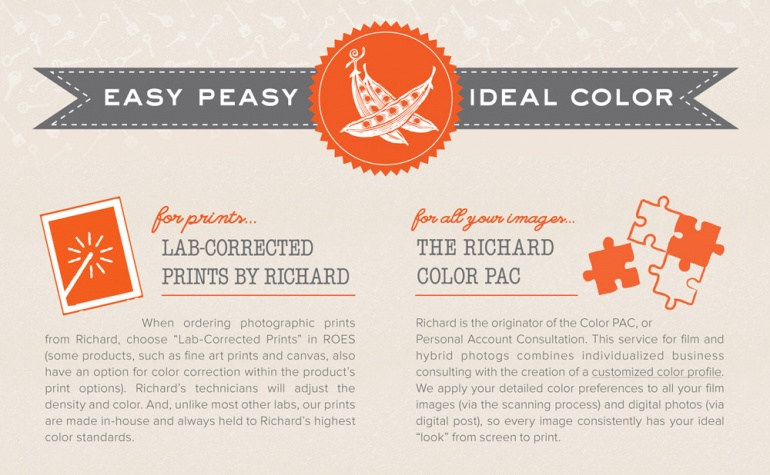 EASY PEASY IDEAL COLOR

for prints...
LAB-CORRECTED PRINTS BY RICHARD

When ordering photographic prints from Richard, choose "Lab-Corrected Prints" in ROES (some products, such as fine art prints and canvas, also have an option for color correction within the product's print options). Richard's technicians will adjust the density and color. And, unlike most other labs, our prints are made in-house and always held to Richard's highest color standards.

for all your images...
THE RICHARD COLOR PAC

Richard is the originator of the Color PAC, or Personal Account Consultation. This service for film and hybrid photogs combines individualized business consulting with the creation of a customized color profile. We apply your detailed color preferences to all your film images (via the scanning process) and digital photos (via digital post), so every image consistently has your ideal "look" from screen to print.