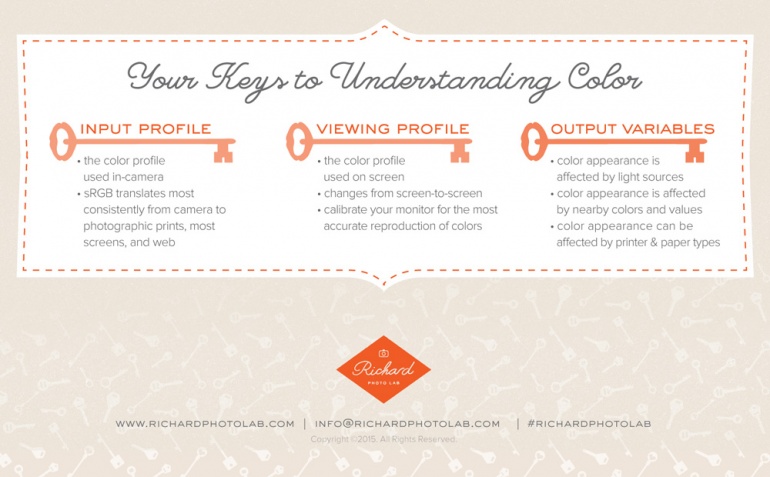 Your Keys to Understanding Color

INPUT PROFILE
• the color profile used in-camera
• sRGB translates most consistently from camera to photographic prints, most screens, and web

VIEWING PROFILE
• the color profile used on screen
• changes from screen-to-screen
• calibrate your monitor for the most accurate reproduction of colors

OUTPUT VARIABLES
• color appearance is affected by light sources
• color appearance is affected by nearby colors and values
• color appearance can be affected by printer & paper types

Richard
PHOTO LAB

WWW.RICHARDPHOTOLAB.COM | INFO@RICHARDPHOTOLAB.COM | #RICHARDPHOTOLAB
Copyright ©2015. All Rights Reserved.